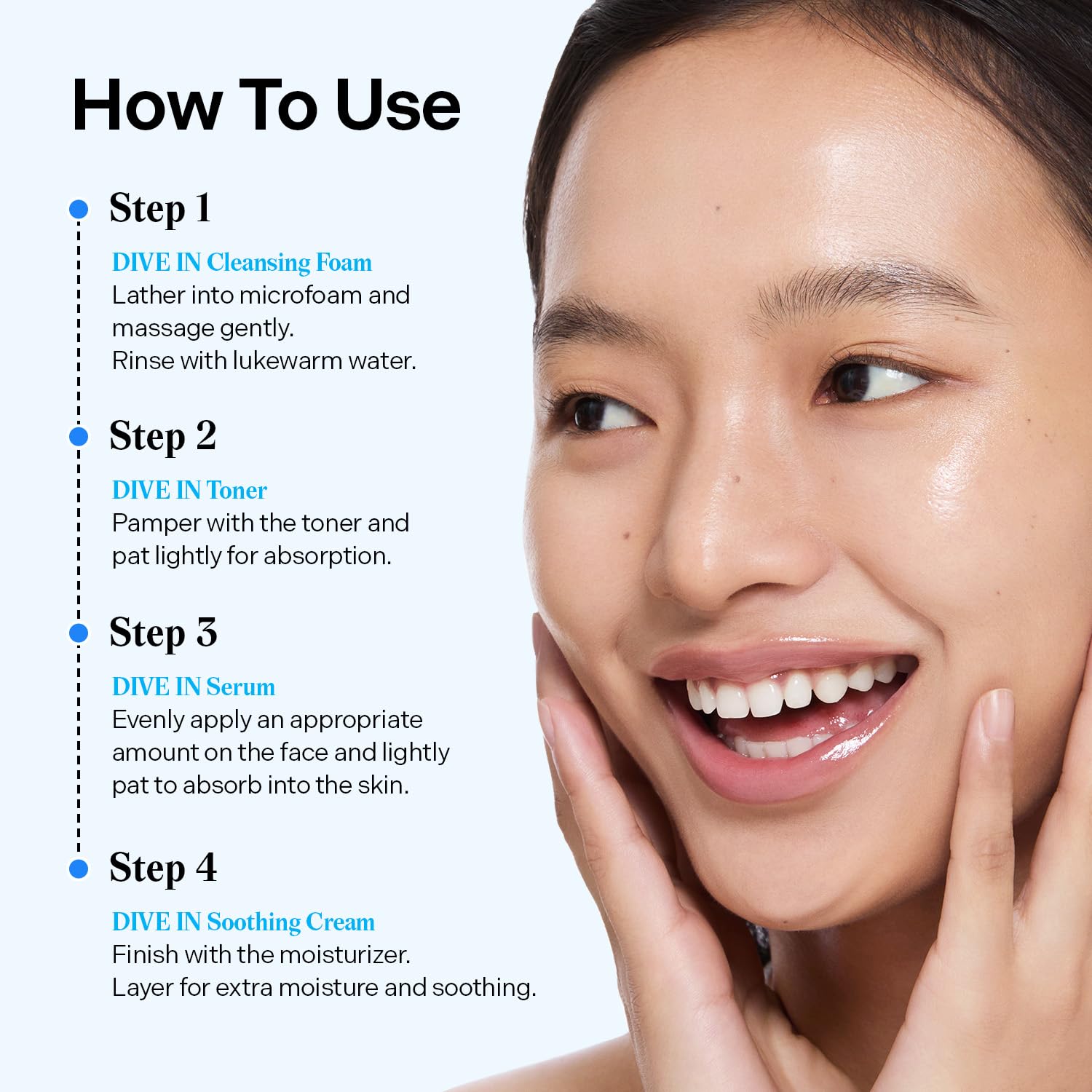 How To Use

Step 1

DIVE IN Cleansing Foam
Lather into microfoam and massage gently.
Rinse with lukewarm water.

Step 2

DIVE IN Toner
Pamper with the toner and pat lightly for absorption.

Step 3

DIVE IN Serum
Evenly apply an appropriate amount on the face and lightly pat to absorb into the skin.

Step 4

DIVE IN Soothing Cream
Finish with the moisturizer.
Layer for extra moisture and soothing.